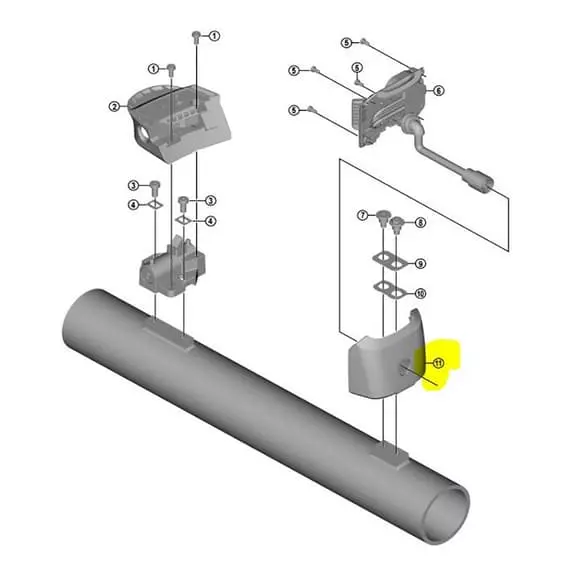 1
1
2
3
4
3
4
5
5
5
5
6
7
8
9
10
11