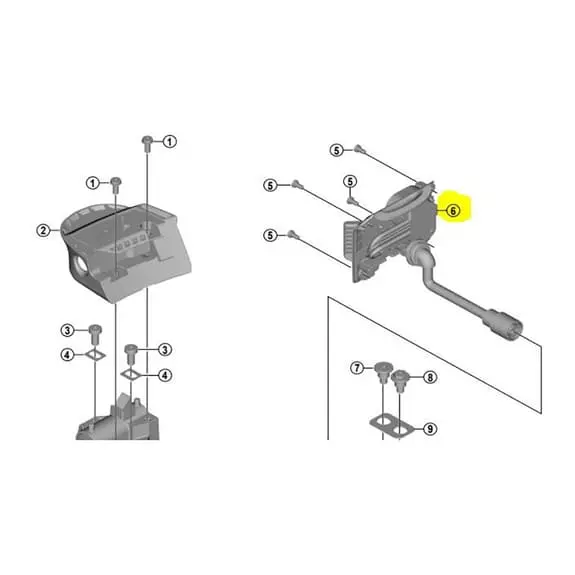 1
1
2
3
4
3
4
5
5
5
5
6
7
8
9