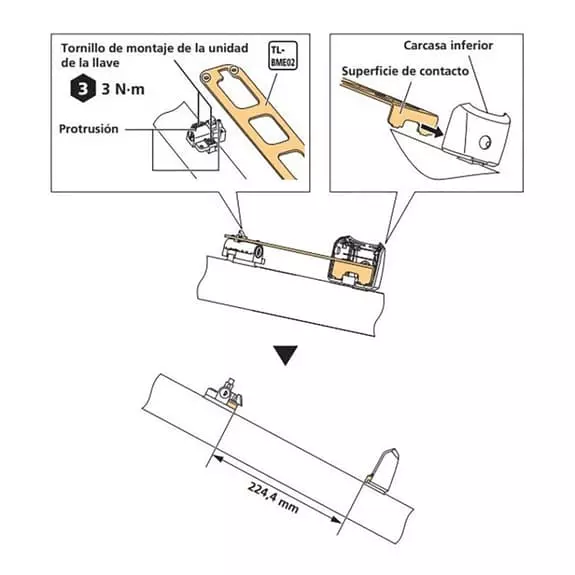 Tornillo de montaje de la unidad de la llave

3 3 N·m

Protrusión

TL-BME02

Carcasa inferior

Superficie de contacto

224,4 mm